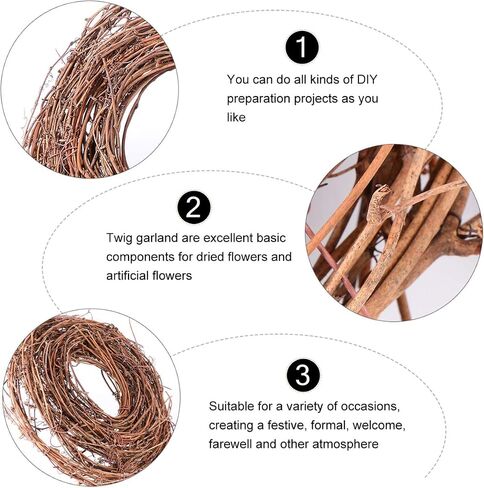 1

You can do all kinds of DIY preparation projects as you like

2

Twig garland are excellent basic components for dried flowers and artificial flowers

3

Suitable for a variety of occasions, creating a festive, formal, welcome, farewell and other atmosphere