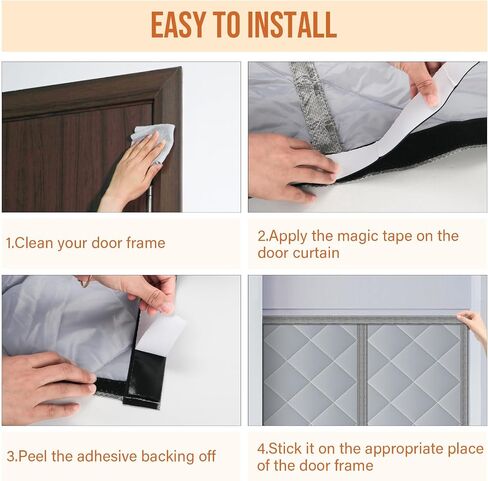 EASY TO INSTALL

1.Clean your door frame

2.Apply the magic tape on the door curtain

3.Peel the adhesive backing off

4.Stick it on the appropriate place of the door frame