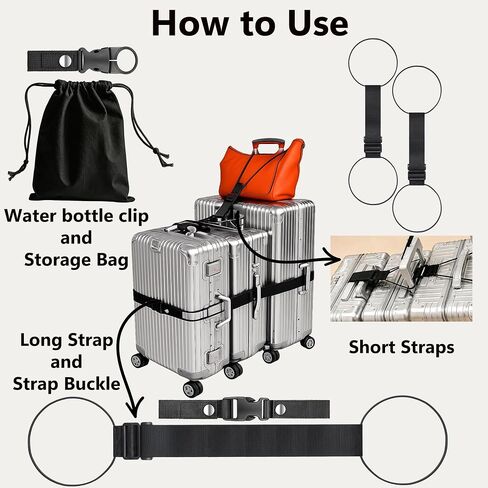 How to Use

Water bottle clip and Storage Bag

Short Straps

Long Strap and Strap Buckle