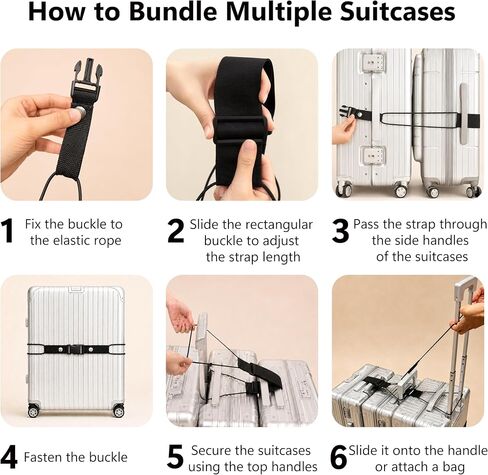 How to Bundle Multiple Suitcases

1 Fix the buckle to the elastic rope

2 Slide the rectangular buckle to adjust the strap length

3 Pass the strap through the side handles of the suitcases

4 Fasten the buckle

5 Secure the suitcases using the top handles

6 Slide it onto the handle or attach a bag