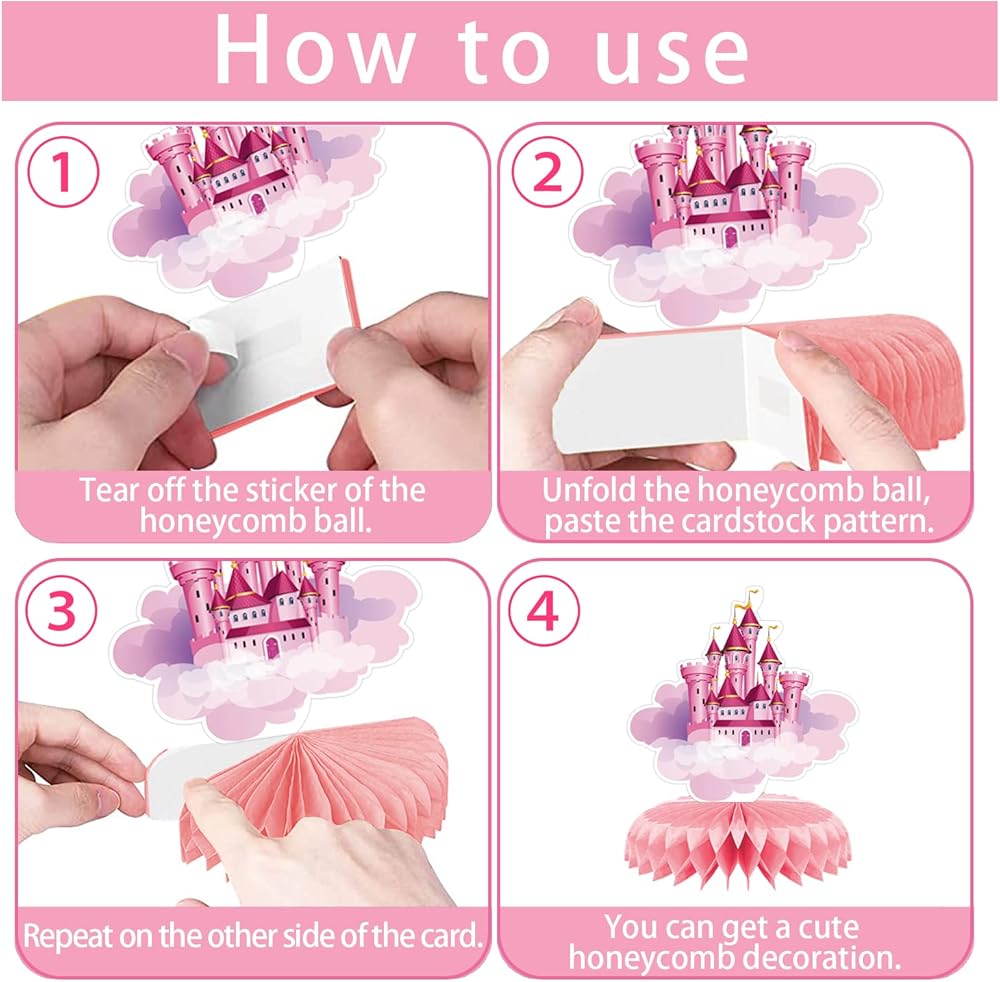 How to use

1

Tear off the sticker of the honeycomb ball.

2

Unfold the honeycomb ball, paste the cardstock pattern.

3

Repeat on the other side of the card.

4

You can get a cute honeycomb decoration.