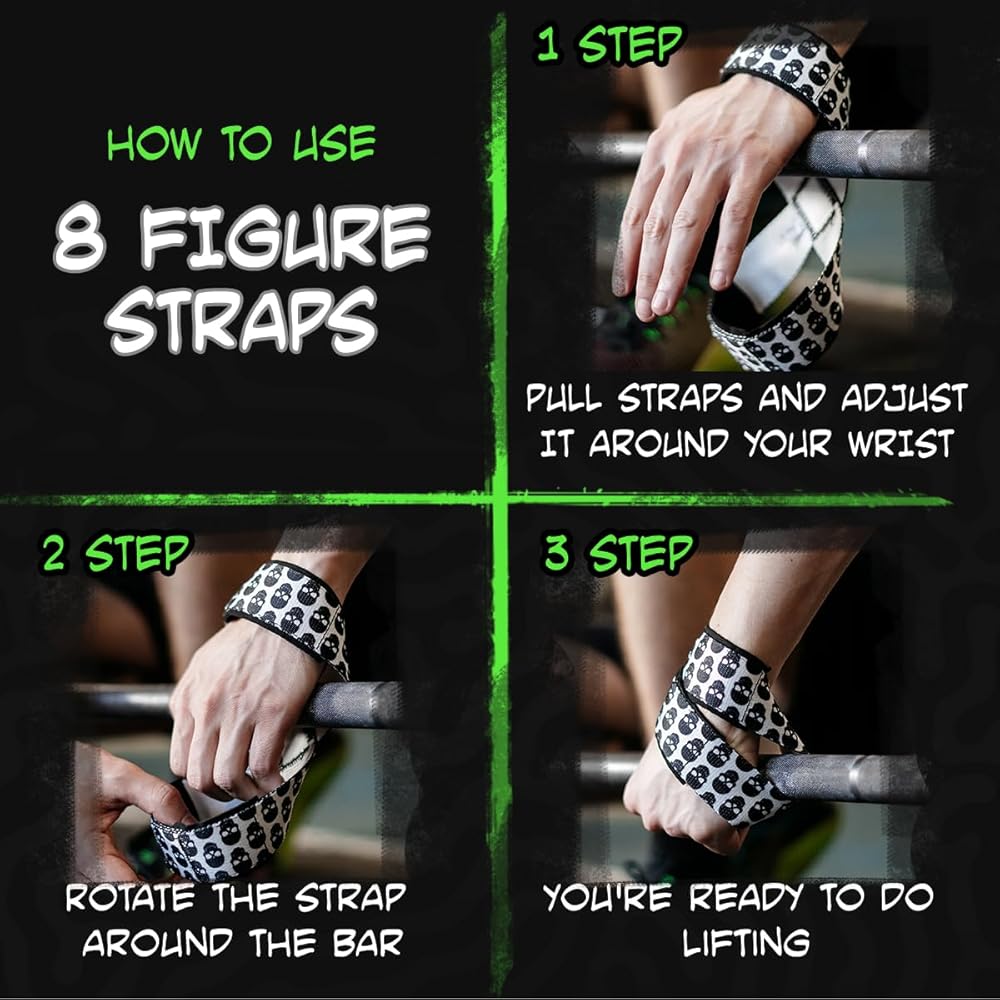 HOW TO USE

8 FIGURE STRAPS

1 STEP

PULL STRAPS AND ADJUST IT AROUND YOUR WRIST

2 STEP

ROTATE THE STRAP AROUND THE BAR

3 STEP

YOU'RE READY TO DO LIFTING