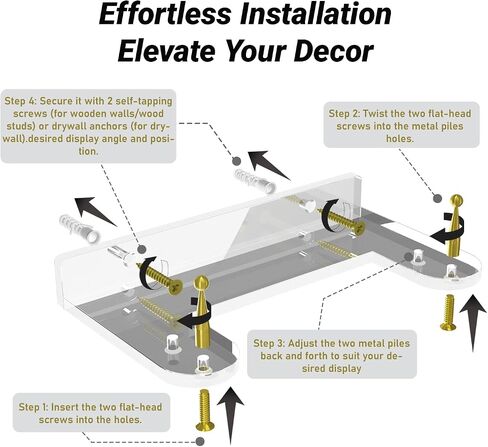 Effortless Installation
Elevate Your Decor

Step 4: Secure it with 2 self-tapping screws (for wooden walls/wood studs) or drywall anchors (for drywall).desired display angle and position.

Step 2: Twist the two flat-head screws into the metal piles holes.

Step 3: Adjust the two metal piles back and forth to suit your desired display

Step 1: Insert the two flat-head screws into the holes.