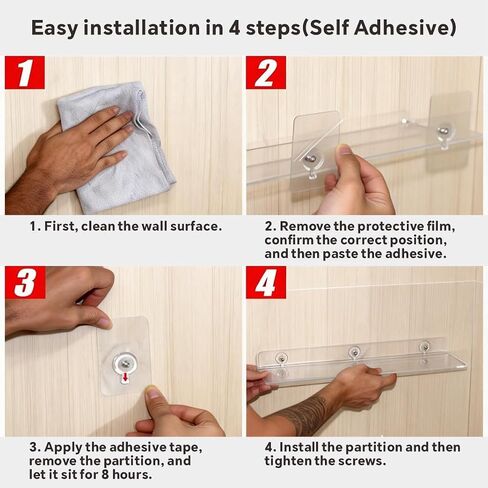 Easy installation in 4 steps(Self Adhesive)

1

1. First, clean the wall surface.

2

2. Remove the protective film, confirm the correct position, and then paste the adhesive.

3

3. Apply the adhesive tape, remove the partition, and let it sit for 8 hours.

4

4. Install the partition and then tighten the screws.