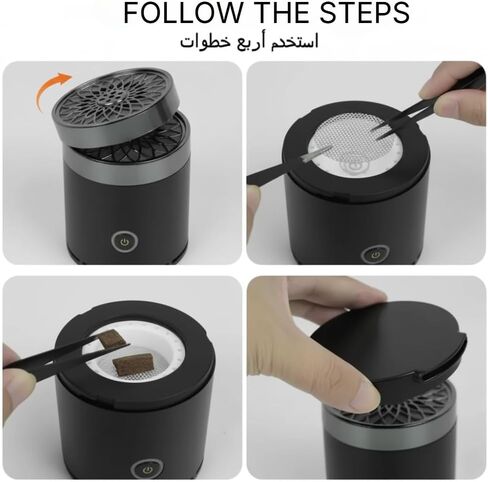 FOLLOW THE STEPS
استخدم أربع خطوات