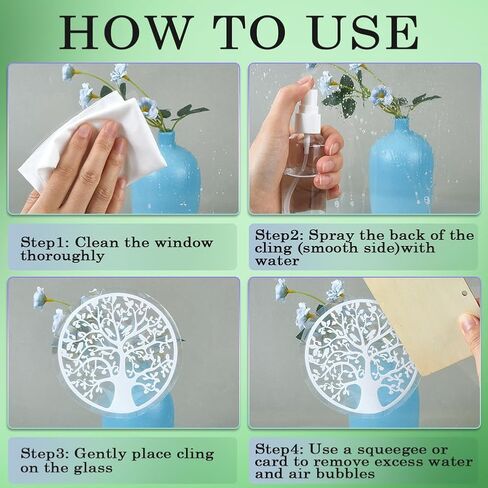 HOW TO USE

Step1: Clean the window thoroughly

Step2: Spray the back of the cling (smooth side)with water

Step3: Gently place cling on the glass

Step4: Use a squeegee or card to remove excess water and air bubbles