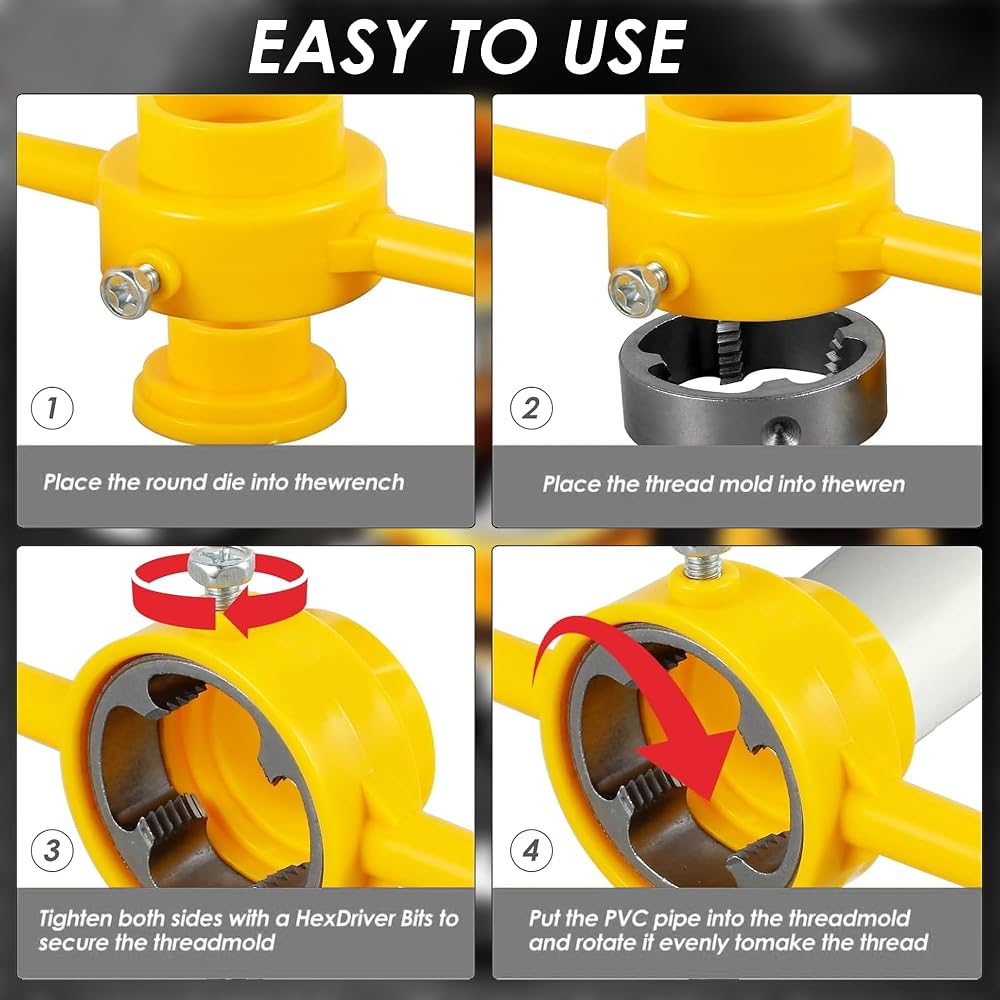 EASY TO USE

1

Place the round die into thewrench

2

Place the thread mold into thewren

3

Tighten both sides with a HexDriver Bits to secure the threadmold

4

Put the PVC pipe into the threadmold and rotate it evenly tomake the thread