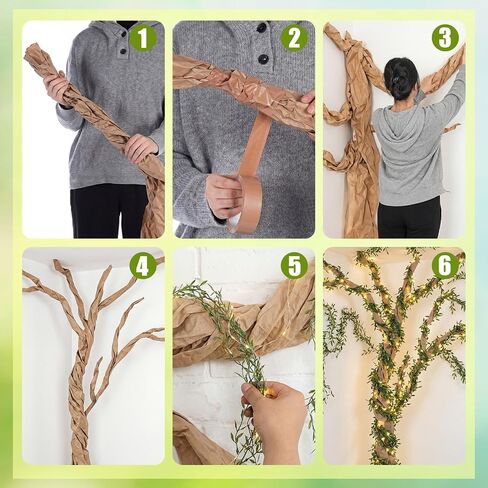 1
2
3
4
5
6