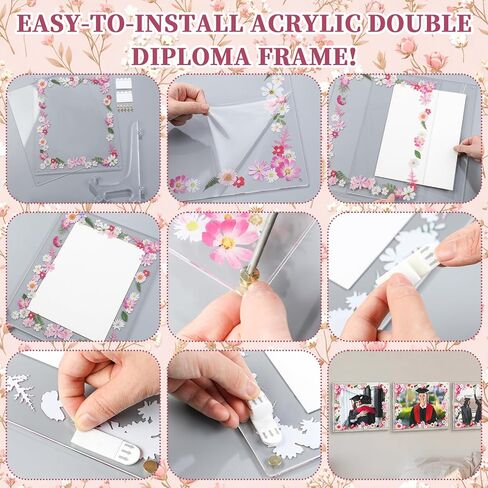 EASY-TO-INSTALL ACRYLIC DOUBLE DIPLOMA FRAME!