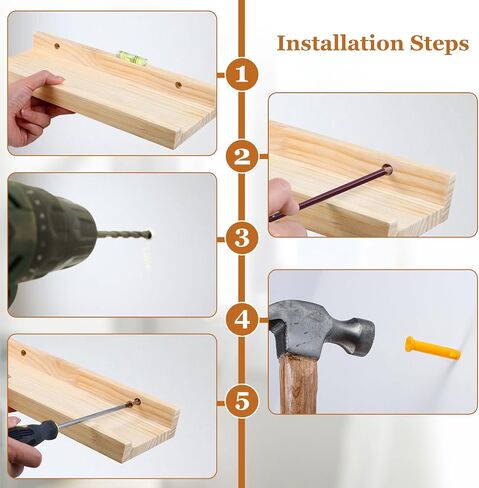 Installation Steps

1

2

3

4

5