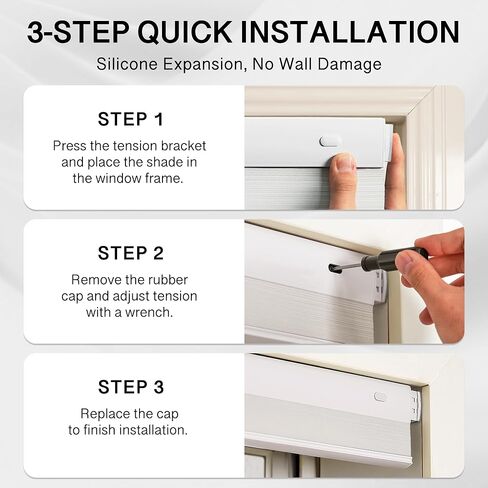 3-STEP QUICK INSTALLATION

Silicone Expansion, No Wall Damage

STEP 1

Press the tension bracket and place the shade in the window frame.

STEP 2

Remove the rubber cap and adjust tension with a wrench.

STEP 3

Replace the cap to finish installation.