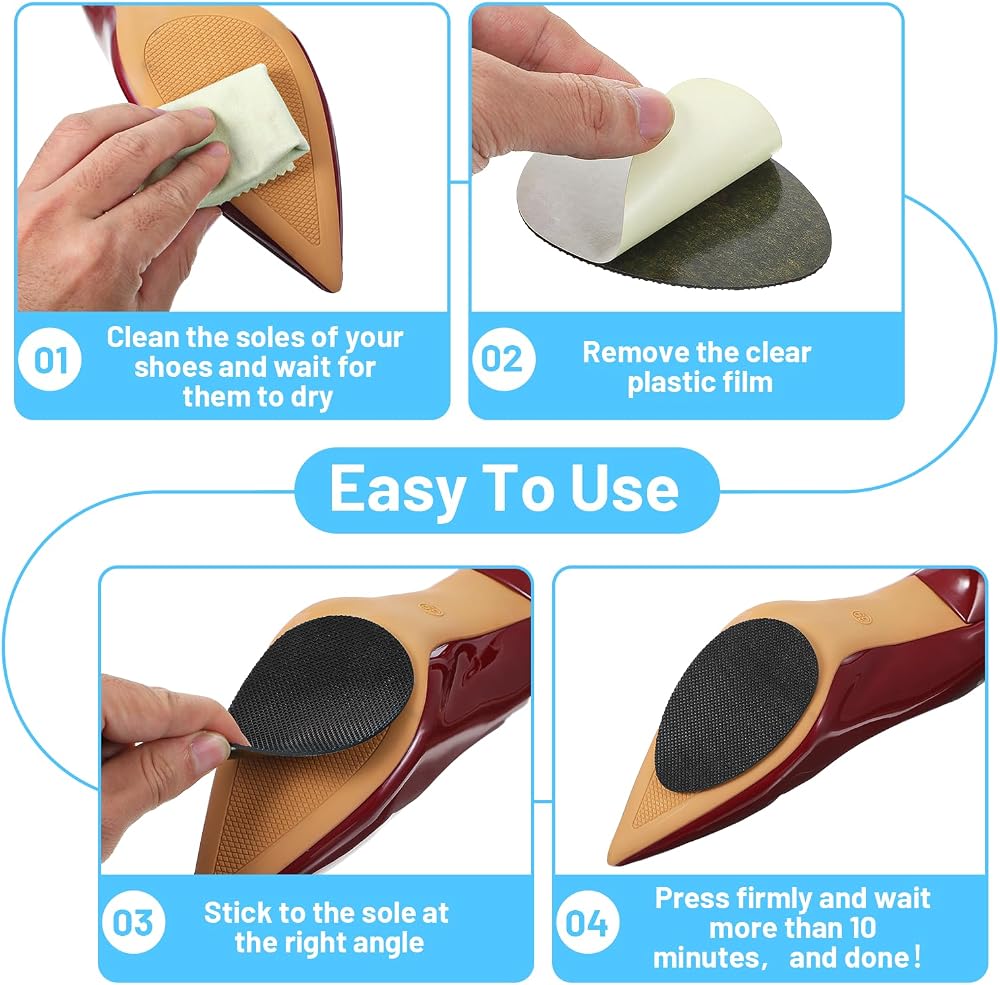 01 Clean the soles of your shoes and wait for them to dry

02 Remove the clear plastic film

Easy To Use

03 Stick to the sole at the right angle

04 Press firmly and wait more than 10 minutes， and done！