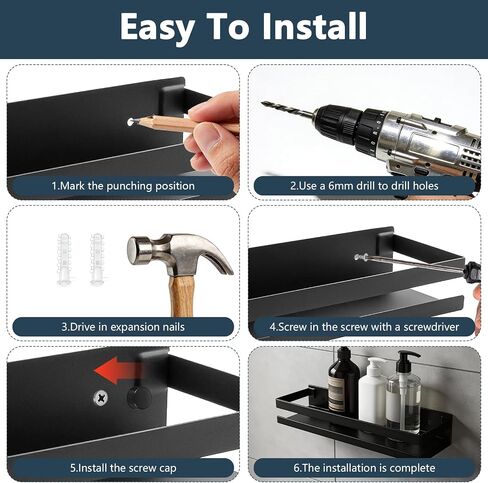 Easy To Install

1.Mark the punching position

2.Use a 6mm drill to drill holes

3.Drive in expansion nails

4.Screw in the screw with a screwdriver

5.Install the screw cap

6.The installation is complete