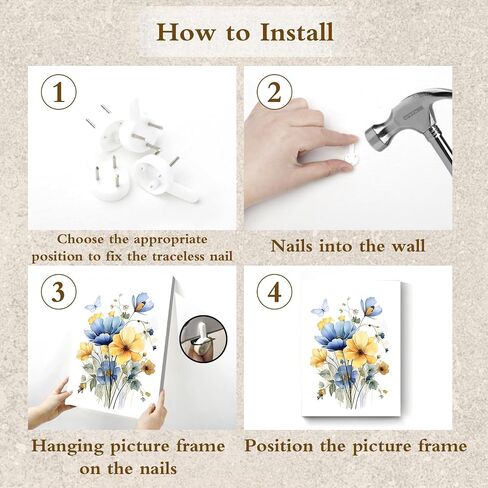 How to Install

1

Choose the appropriate position to fix the traceless nail

2

Nails into the wall

3

Hanging picture frame on the nails

4

Position the picture frame