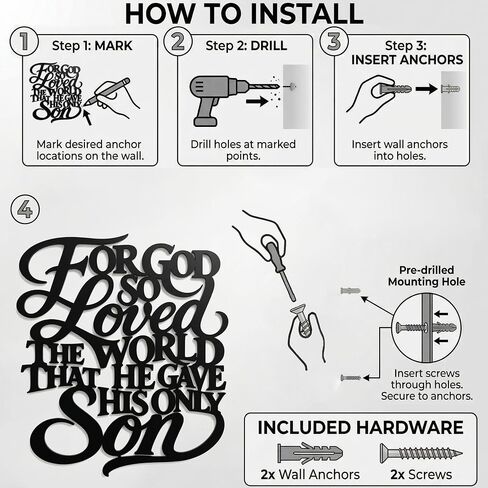 HOW TO INSTALL

1

Step 1: MARK

FOR GOD SO Loved THE WORLD THAT HE GAVE HIS ONLY Son

Mark desired anchor locations on the wall.

2

Step 2: DRILL

Drill holes at marked points.

3

Step 3: INSERT ANCHORS

Insert wall anchors into holes.

4

FOR GOD SO Loved THE WORLD THAT HE GAVE HIS ONLY Son

Pre-drilled Mounting Hole

Insert screws through holes. Secure to anchors.

INCLUDED HARDWARE

2x Wall Anchors

2x Screws