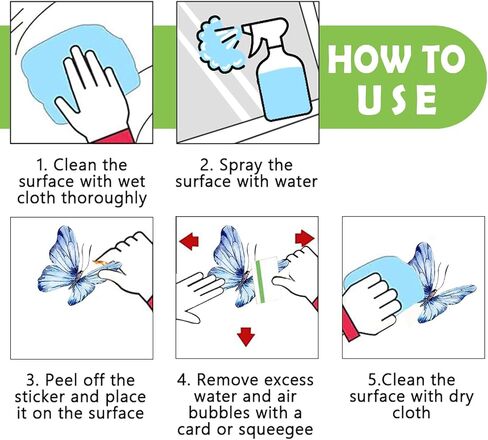 HOW TO USE

1. Clean the surface with wet cloth thoroughly

2. Spray the surface with water

3. Peel off the sticker and place it on the surface

4. Remove excess water and air bubbles with a card or squeegee

5.Clean the surface with dry cloth