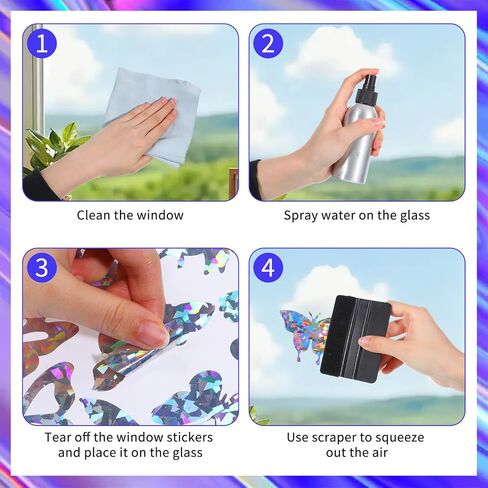 1

Clean the window

2

Spray water on the glass

3

Tear off the window stickers and place it on the glass

4

Use scraper to squeeze out the air