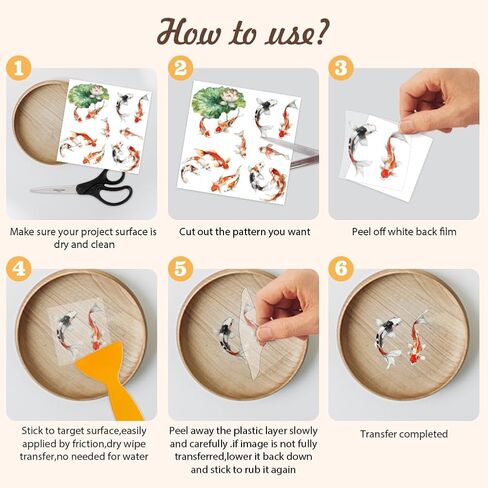 How to use?

1
Make sure your project surface is dry and clean

2
Cut out the pattern you want

3
Peel off white back film

4
Stick to target surface,easily applied by friction,dry wipe transfer,no needed for water

5
Peel away the plastic layer slowly and carefully .if image is not fully transferred,lower it back down and stick to rub it again

6
Transfer completed