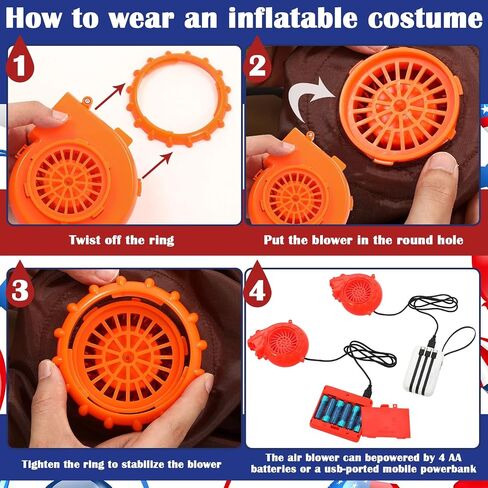 How to wear an inflatable costume

1

Twist off the ring

2

Put the blower in the round hole

3

Tighten the ring to stabilize the blower

4

The air blower can bepowered by 4 AA batteries or a usb-ported mobile powerbank