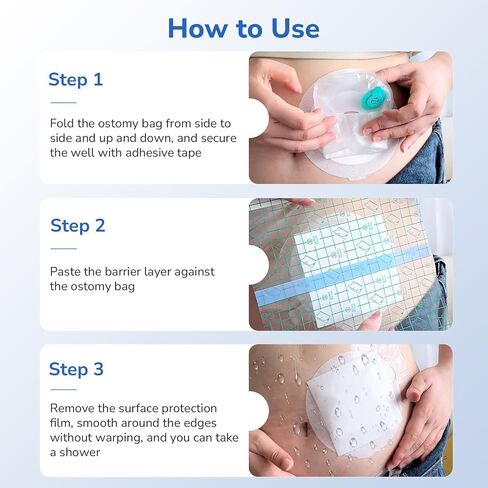 How to Use

Step 1

Fold the ostomy bag from side to side and up and down, and secure the well with adhesive tape

Step 2

Paste the barrier layer against the ostomy bag

Step 3

Remove the surface protection film, smooth around the edges without warping, and you can take a shower