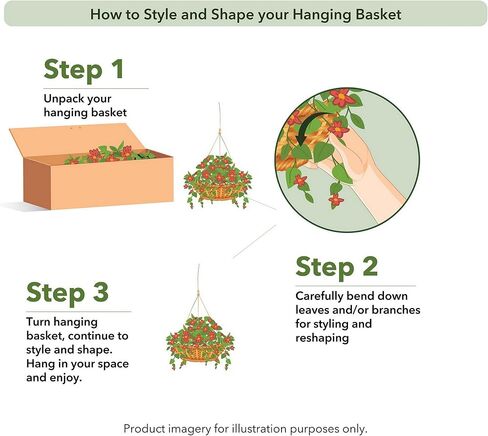 How to Style and Shape your Hanging Basket

Step 1

Unpack your hanging basket

Step 2

Carefully bend down leaves and/or branches for styling and reshaping

Step 3

Turn hanging basket, continue to style and shape. Hang in your space and enjoy.

Product imagery for illustration purposes only.