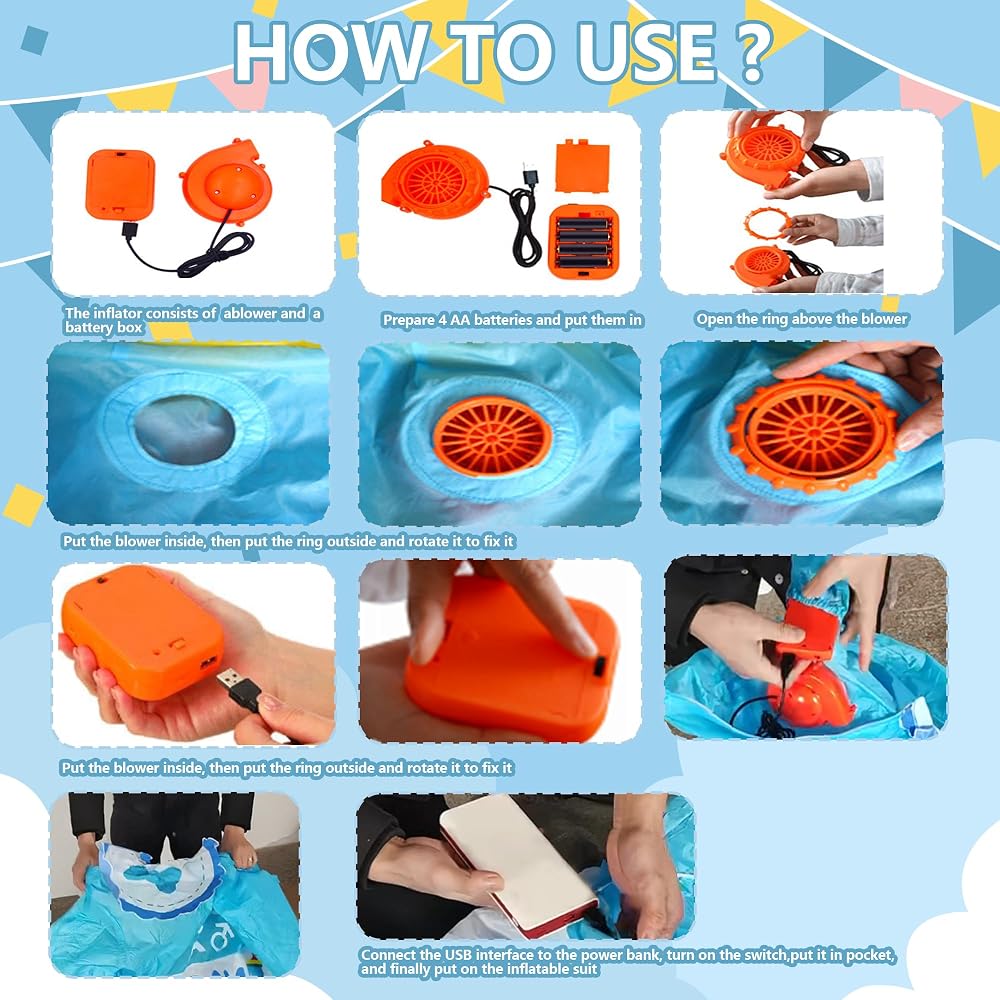 HOW TO USE ?

The inflator consists of ablower and a battery box

Prepare 4 AA batteries and put them in

Open the ring above the blower

Put the blower inside, then put the ring outside and rotate it to fix it

Put the blower inside, then put the ring outside and rotate it to fix it

Connect the USB interface to the power bank, turn on the switch,put it in pocket, and finally put on the inflatable suit