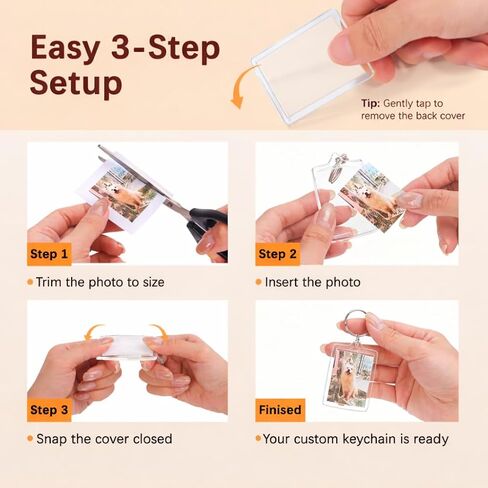 Easy 3-Step Setup

Tip: Gently tap to remove the back cover

Step 1

• Trim the photo to size

Step 2

• Insert the photo

Step 3

• Snap the cover closed

Finised

• Your custom keychain is ready