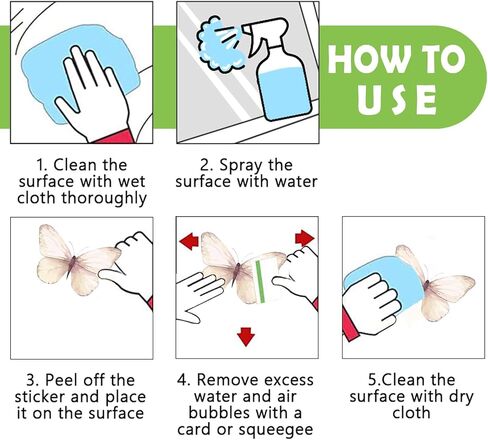 HOW TO USE

1. Clean the surface with wet cloth thoroughly

2. Spray the surface with water

3. Peel off the sticker and place it on the surface

4. Remove excess water and air bubbles with a card or squeegee

5.Clean the surface with dry cloth