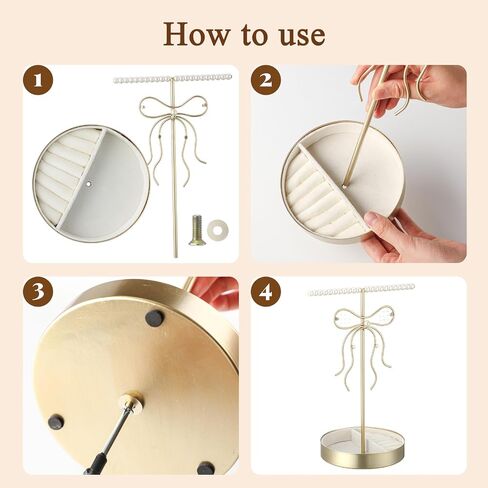 How to use

1

2

3

4