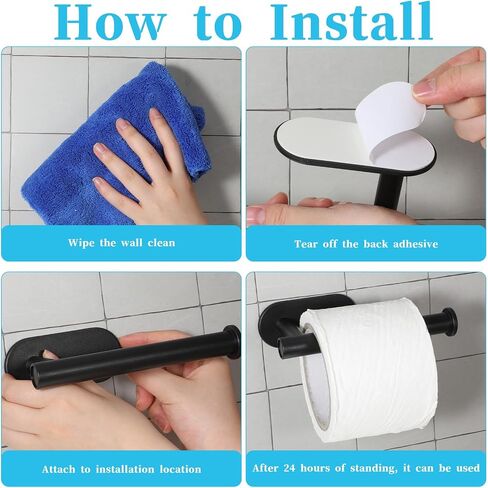 How to Install

Wipe the wall clean

Tear off the back adhesive

Attach to installation location

After 24 hours of standing, it can be used