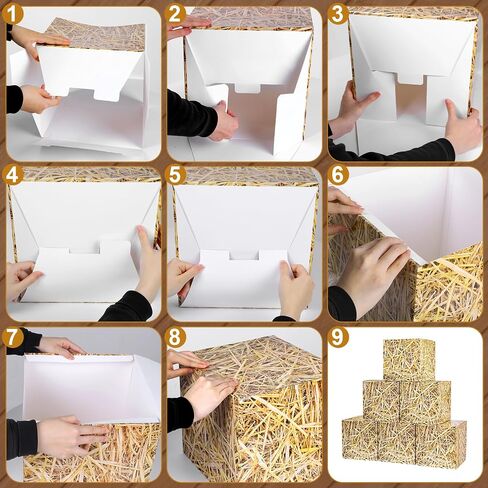 1
2
3
4
5
6
7
8
9