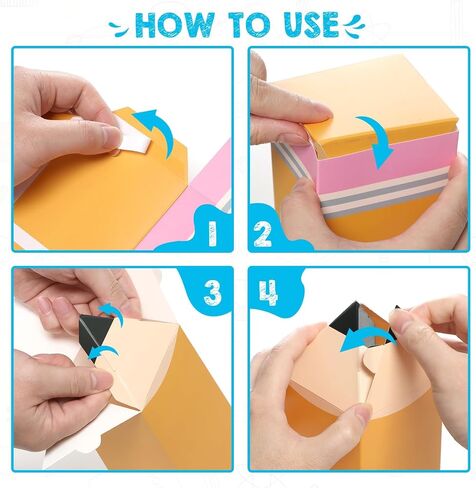 HOW TO USE

1

2

3

4