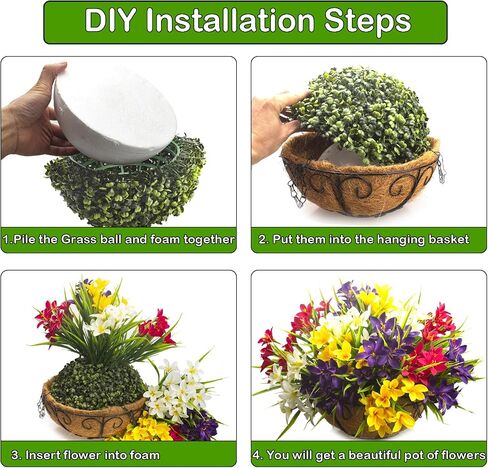 DIY Installation Steps

1.Pile the Grass ball and foam together

2. Put them into the hanging basket

3. Insert flower into foam

4. You will get a beautiful pot of flowers