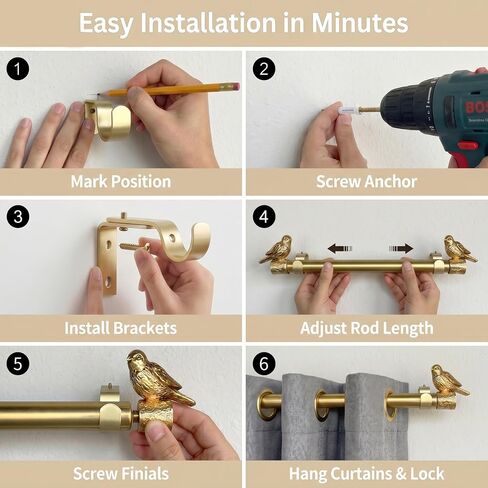 Easy Installation in Minutes

1
Mark Position

2
BOS
Screw Anchor

3
Install Brackets

4
Adjust Rod Length

5
Screw Finials

6
Hang Curtains & Lock