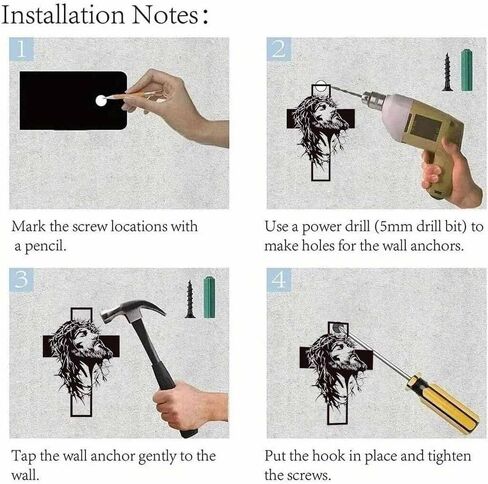 Installation Notes:

1

Mark the screw locations with a pencil.

2

Use a power drill (5mm drill bit) to make holes for the wall anchors.

3

Tap the wall anchor gently to the wall.

4

Put the hook in place and tighten the screws.