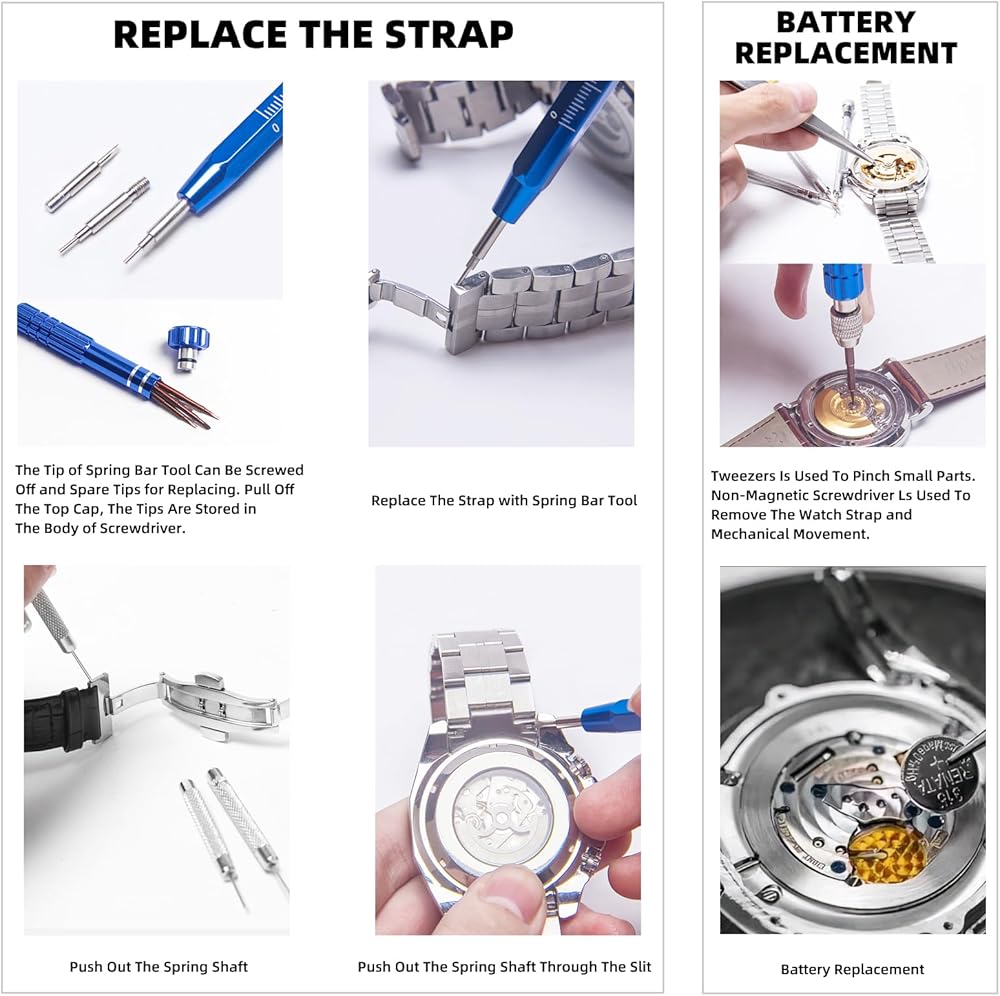 REPLACE THE STRAP

The Tip of Spring Bar Tool Can Be Screwed Off and Spare Tips for Replacing. Pull Off The Top Cap, The Tips Are Stored in The Body of Screwdriver.

Replace The Strap with Spring Bar Tool

Push Out The Spring Shaft

Push Out The Spring Shaft Through The Slit

BATTERY REPLACEMENT

Tweezers Is Used To Pinch Small Parts. Non-Magnetic Screwdriver Ls Used To Remove The Watch Strap and Mechanical Movement.

RENATA
315

Battery Replacement