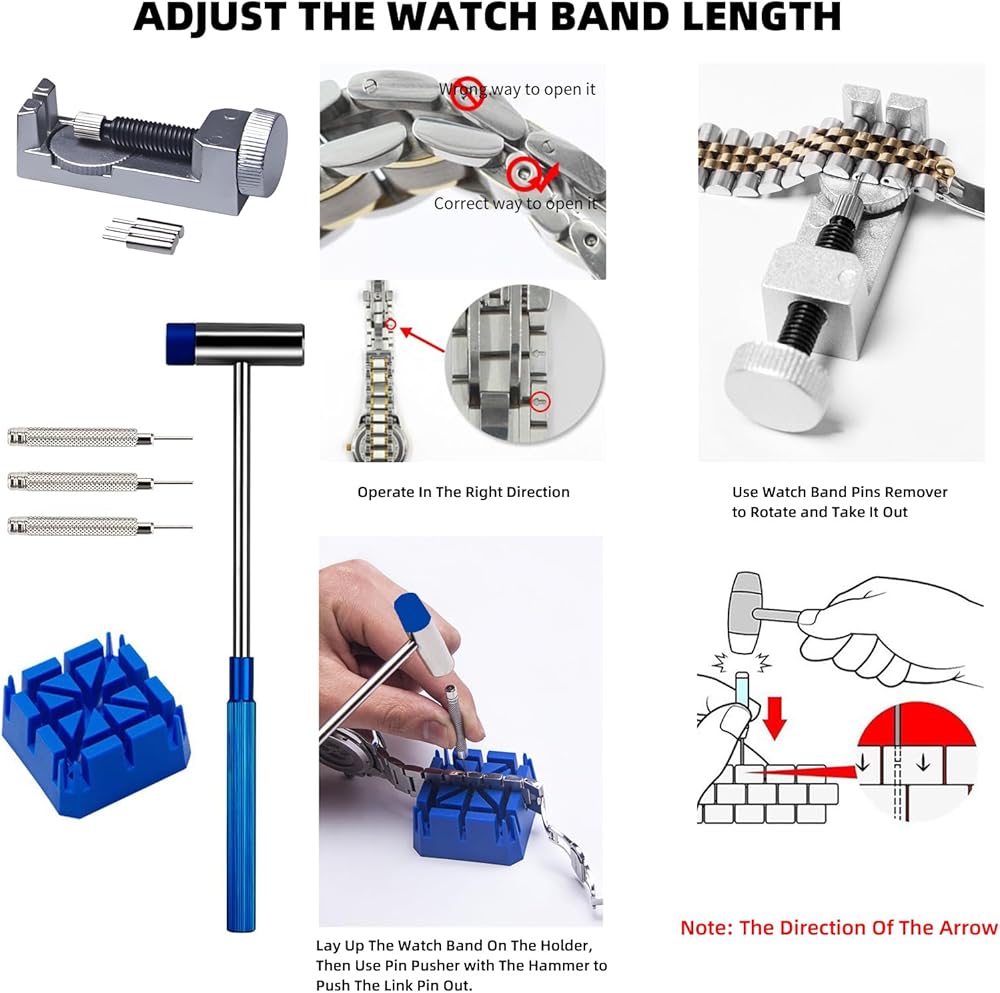 ADJUST THE WATCH BAND LENGTH

Wrong way to open it

Correct way to open it

Operate In The Right Direction

Use Watch Band Pins Remover to Rotate and Take It Out

Lay Up The Watch Band On The Holder, Then Use Pin Pusher with The Hammer to Push The Link Pin Out.

Note: The Direction Of The Arrow