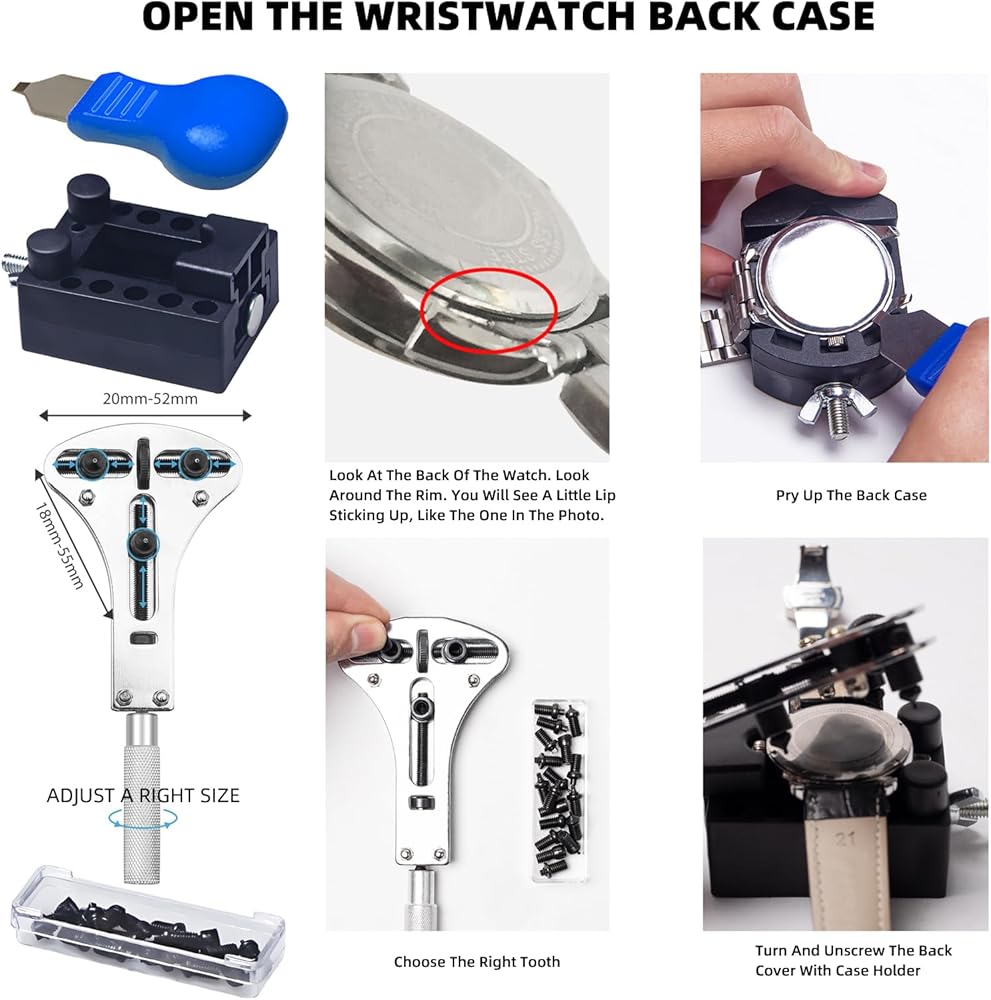 OPEN THE WRISTWATCH BACK CASE

20mm-52mm

18mm-55mm

ADJUST A RIGHT SIZE

Look At The Back Of The Watch. Look Around The Rim. You Will See A Little Lip Sticking Up, Like The One In The Photo.

Pry Up The Back Case

Choose The Right Tooth

21

Turn And Unscrew The Back Cover With Case Holder