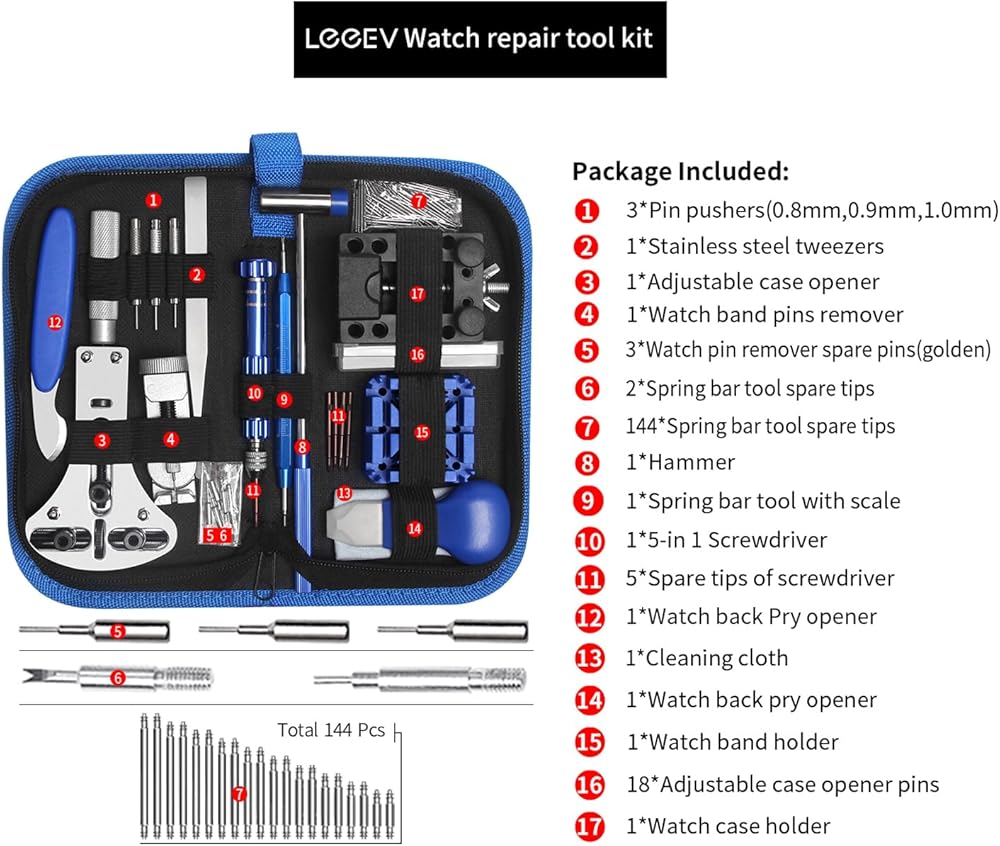 LEEEV Watch repair tool kit

1
2
12
3
4
10
9
8
11
5 6
7
17
16
11
15
13
14

5
6
Total 144 Pcs
7

Package Included:
1 3*Pin pushers(0.8mm,0.9mm,1.0mm)
2 1*Stainless steel tweezers
3 1*Adjustable case opener
4 1*Watch band pins remover
5 3*Watch pin remover spare pins(golden)
6 2*Spring bar tool spare tips
7 144*Spring bar tool spare tips
8 1*Hammer
9 1*Spring bar tool with scale
10 1*5-in 1 Screwdriver
11 5*Spare tips of screwdriver
12 1*Watch back Pry opener
13 1*Cleaning cloth
14 1*Watch back pry opener
15 1*Watch band holder
16 18*Adjustable case opener pins
17 1*Watch case holder