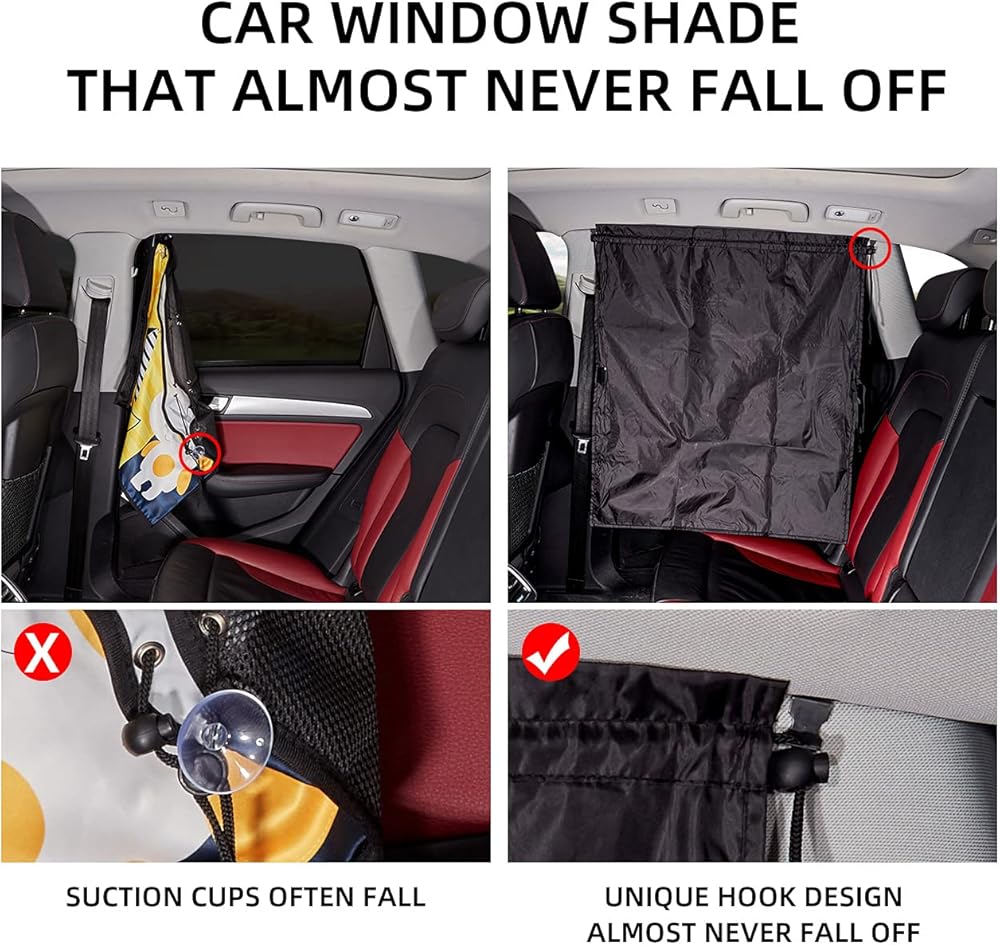 CAR WINDOW SHADE
THAT ALMOST NEVER FALL OFF

SUCTION CUPS OFTEN FALL

UNIQUE HOOK DESIGN
ALMOST NEVER FALL OFF