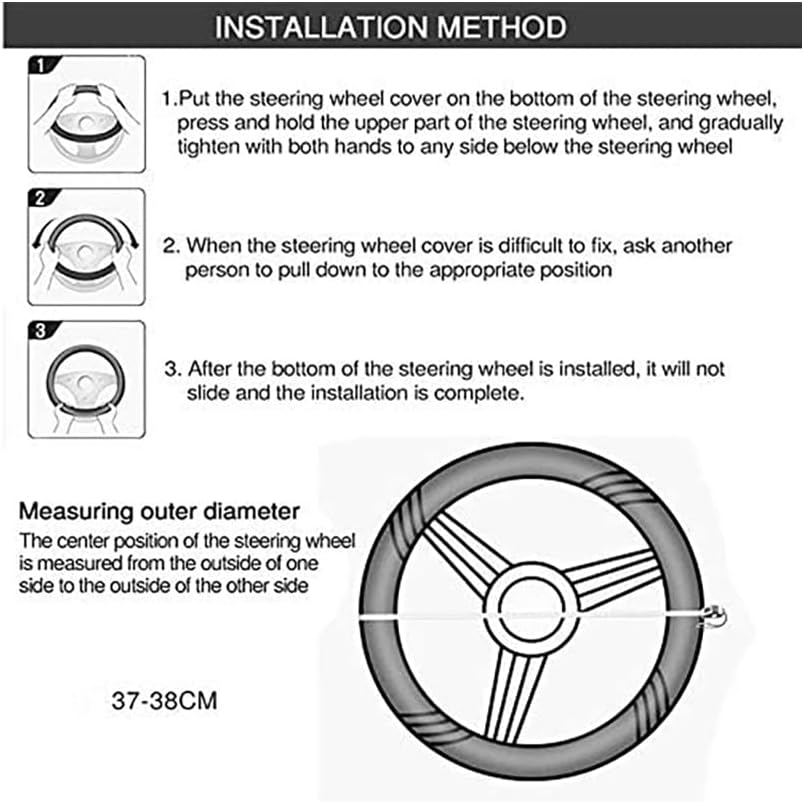 INSTALLATION METHOD

1

1.Put the steering wheel cover on the bottom of the steering wheel, press and hold the upper part of the steering wheel, and gradually tighten with both hands to any side below the steering wheel

2

2. When the steering wheel cover is difficult to fix, ask another person to pull down to the appropriate position

3

3. After the bottom of the steering wheel is installed, it will not slide and the installation is complete.

Measuring outer diameter

The center position of the steering wheel is measured from the outside of one side to the outside of the other side

37-38CM