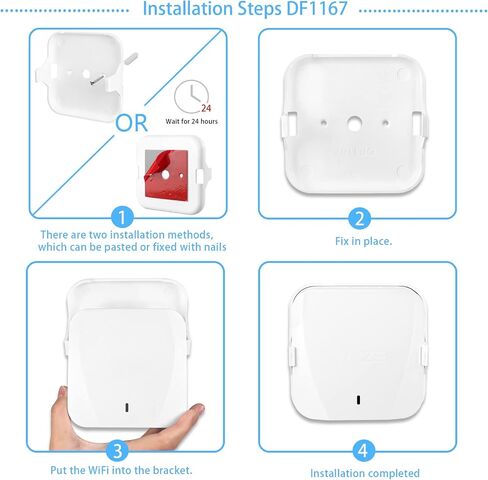 Installation Steps DF1167

OR

24

Wait for 24 hours

1

There are two installation methods, which can be pasted or fixed with nails

2

Fix in place.

3

Put the WiFi into the bracket.

4

Installation completed