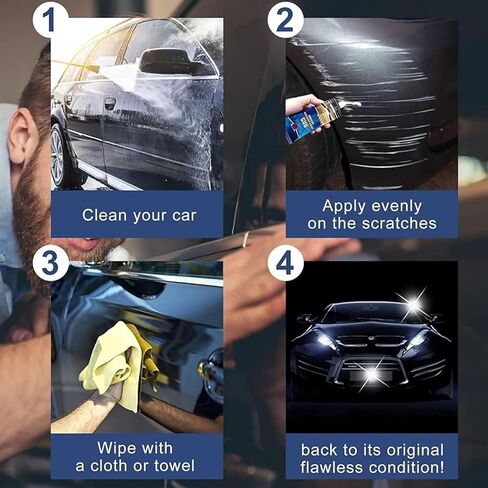 1

Clean your car

2

Apply evenly on the scratches

3

Wipe with a cloth or towel

4

back to its original flawless condition!