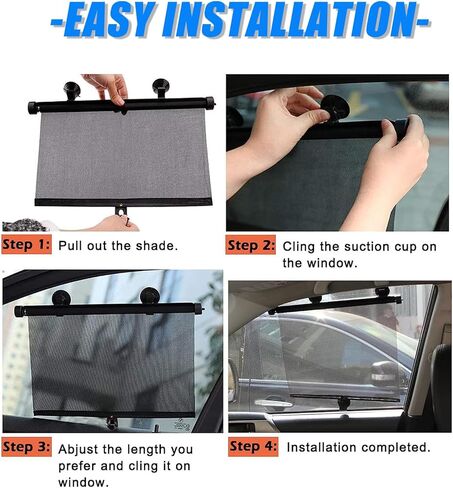 -EASY INSTALLATION-

Step 1: Pull out the shade.

Step 2: Cling the suction cup on the window.

Step 3: Abjust the length you prefer and cling it on window.

Step 4: Installation completed.