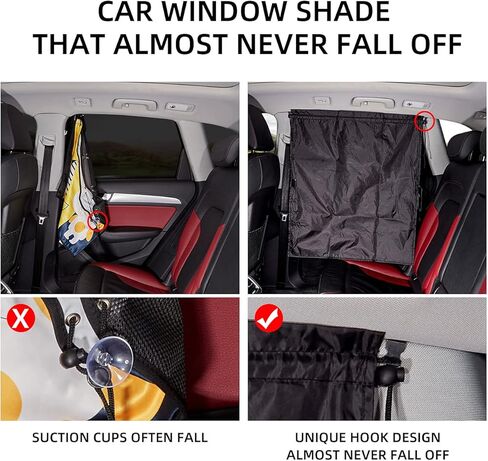 CAR WINDOW SHADE
THAT ALMOST NEVER FALL OFF

SUCTION CUPS OFTEN FALL

UNIQUE HOOK DESIGN
ALMOST NEVER FALL OFF