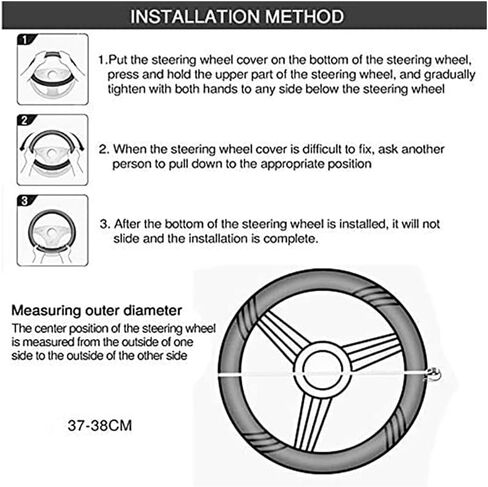 INSTALLATION METHOD

1

1.Put the steering wheel cover on the bottom of the steering wheel, press and hold the upper part of the steering wheel, and gradually tighten with both hands to any side below the steering wheel

2

2. When the steering wheel cover is difficult to fix, ask another person to pull down to the appropriate position

3

3. After the bottom of the steering wheel is installed, it will not slide and the installation is complete.

Measuring outer diameter
The center position of the steering wheel is measured from the outside of one side to the outside of the other side

37-38CM