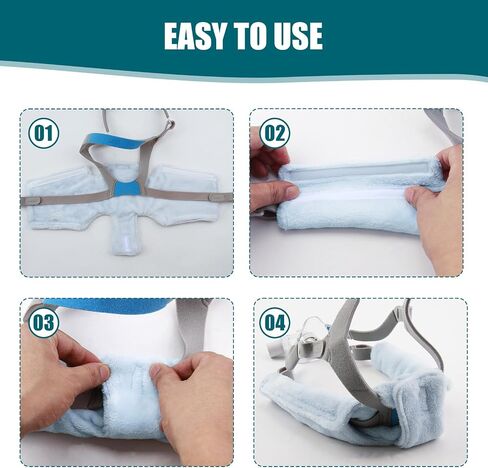 EASY TO USE

01

02

03

04