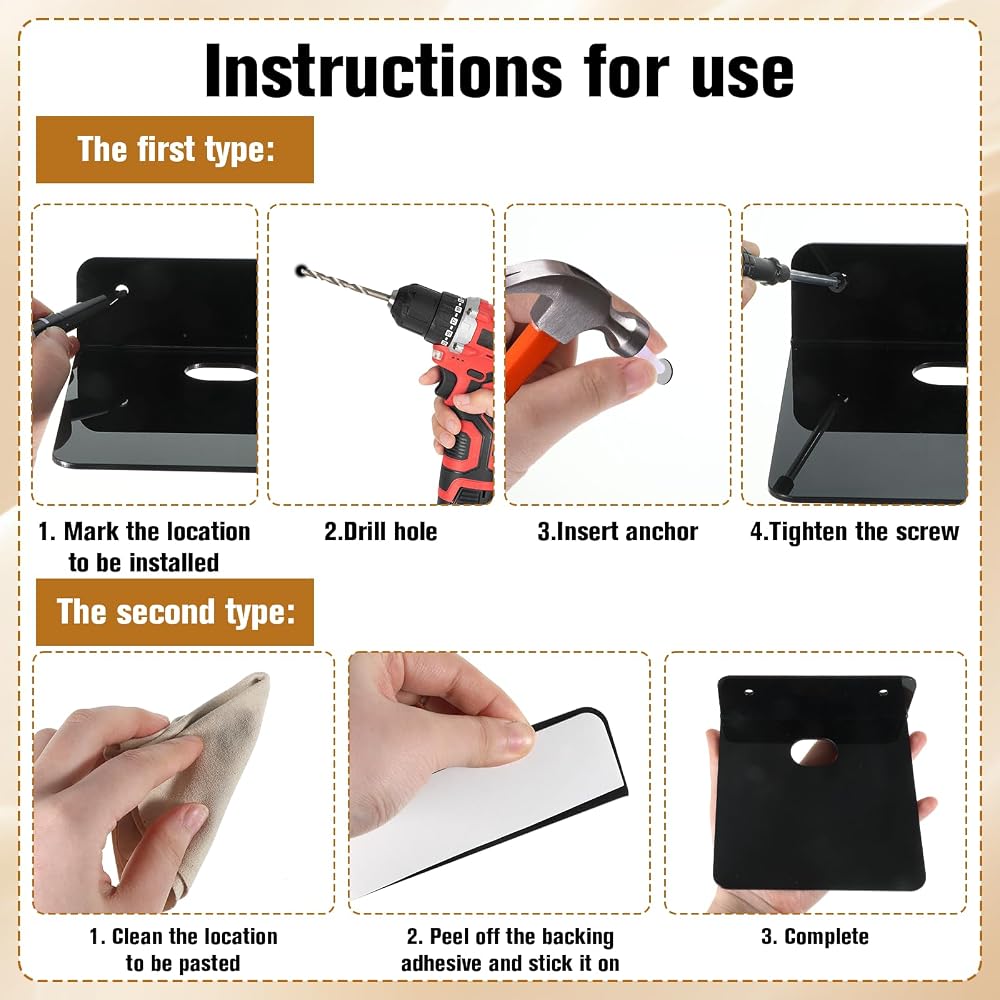 Instructions for use

The first type:

1. Mark the location to be installed

2.Drill hole

3.Insert anchor

4.Tighten the screw

The second type:

1. Clean the location to be pasted

2. Peel off the backing adhesive and stick it on

3. Complete