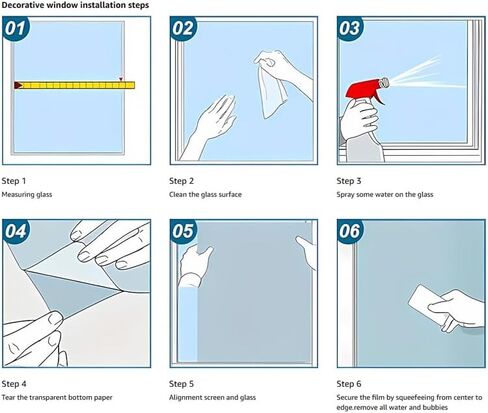 Decorative window installation steps

01

Step 1
Measuring glass

02

Step 2
Clean the glass surface

03

Step 3
Spray some water on the glass

04

Step 4
Tear the transparent bottom paper

05

Step 5
Alignment screen and glass

06

Step 6
Secure the film by squeefeeing from center to edge.remove all water and bubbies