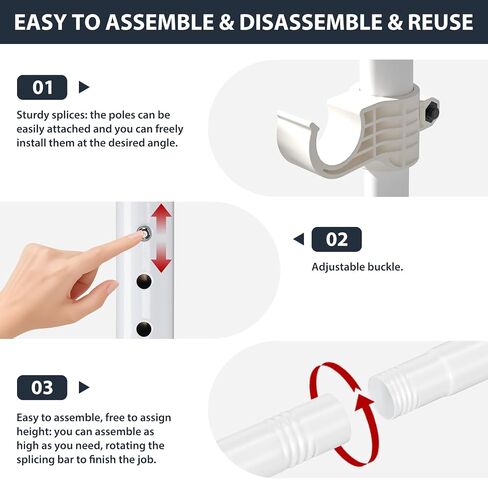 EASY TO ASSEMBLE & DISASSEMBLE & REUSE

01

Sturdy splices: the poles can be easily attached and you can freely install them at the desired angle.

02

Adjustable buckle.

03

Easy to assemble, free to assign height: you can assemble as high as you need, rotating the splicing bar to finish the job.